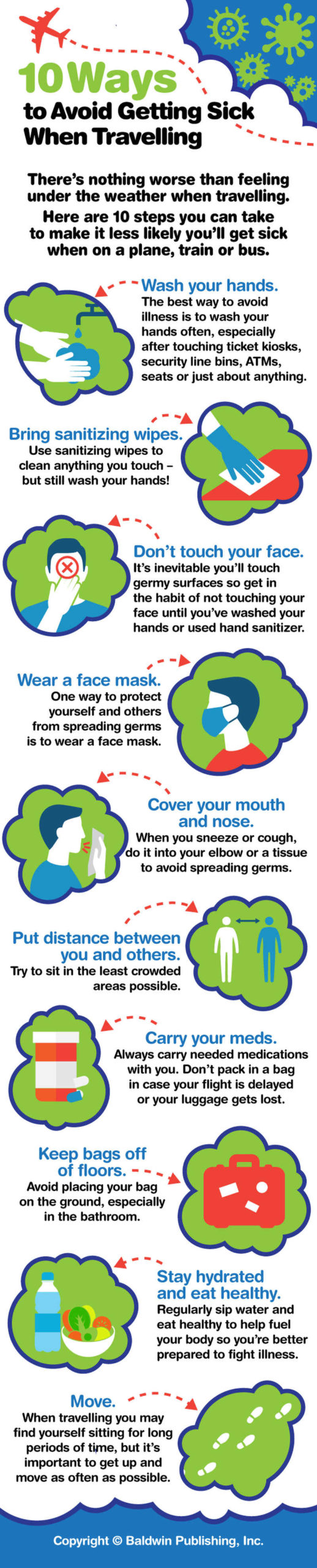 10 Ways to Avoid Getting Sick When Travelling

There's nothing worse than feeling under the weather when travelling. Here are 10 steps you can take to make it less likely you'll get sick when on a plane, train or bus.

Wash your hands.
The best way to avoid illness is to wash your hands often, especially after touching ticket kiosks, security line bins, ATMs, seats or just about anything.

Bring sanitizing wipes.
Use sanitizing wipes to clean anything you touch – but still wash your hands!

Don't touch your face.
It's inevitable you'll touch germy surfaces so get in the habit of not touching your face until you've washed your hands or used hand sanitizer.

Wear a face mask.
One way to protect yourself and others from spreading germs is to wear a face mask.

Cover your mouth and nose.
When you sneeze or cough, do it into your elbow or a tissue to avoid spreading germs.

Put distance between you and others.
Try to sit in the least crowded areas possible.

Carry your meds.
Always carry needed medications with you. Don't pack in a bag in case your flight is delayed or your luggage gets lost.

Keep bags off of floors.
Avoid placing your bag on the ground, especially in the bathroom.

Stay hydrated and eat healthy.
Regularly sip water and eat healthy to help fuel your body so you're better prepared to fight illness.

Move.
When travelling you may find yourself sitting for long periods of time, but it's important to get up and move as often as possible.

Copyright © Baldwin Publishing, Inc.