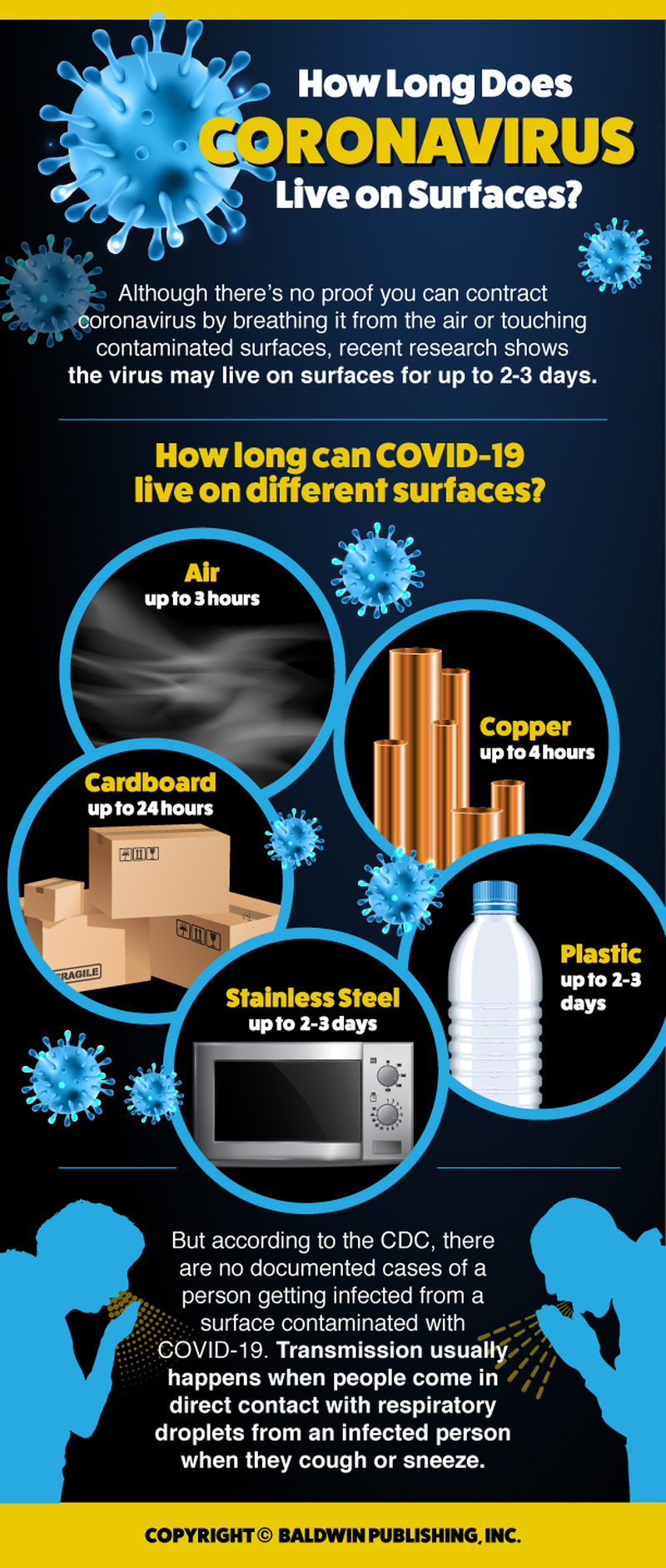 How Long Does
CORONAVIRUS
Live on Surfaces?

Although there's no proof you can contract coronavirus by breathing it from the air or touching contaminated surfaces, recent research shows the virus may live on surfaces for up to 2-3 days.

How long can COVID-19 live on different surfaces?

Air
up to 3 hours

Copper
up to 4 hours

Cardboard
up to 24 hours

FRAGILE

Plastic
up to 2-3 days

Stainless Steel
up to 2-3 days

But according to the CDC, there are no documented cases of a person getting infected from a surface contaminated with COVID-19. Transmission usually happens when people come in direct contact with respiratory droplets from an infected person when they cough or sneeze.

COPYRIGHT © BALDWIN PUBLISHING, INC.